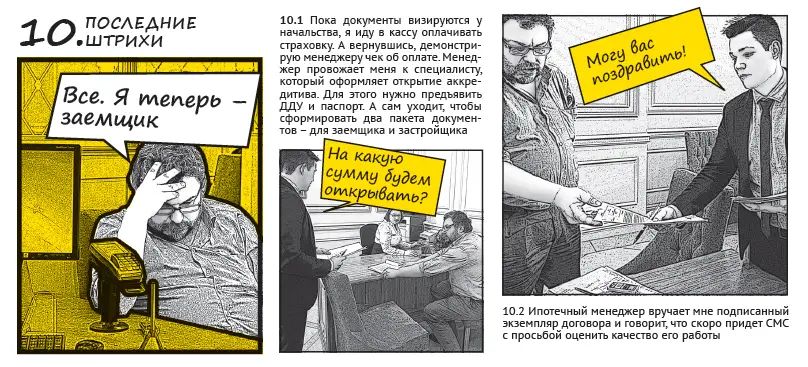 10. ПОСЛЕДНИЕ ШТРИХИ

Все. Я теперь – заемщик

10.1 Пока документы визируются у начальства, я иду в кассу оплачивать страховку. А вернувшись, демонстрирую менеджеру чек об оплате. Менеджер провожает меня к специалисту, который оформляет открытие аккредитива. Для этого нужно предъявить ДДУ и паспорт. А сам уходит, чтобы сформировать два пакета документов – для заемщика и застройщика

На какую сумму будем открывать?

Могу вас поздравить!

10.2 Ипотечный менеджер вручает мне подписанный экземпляр договора и говорит, что скоро придет СМС с просьбой оценить качество его работы